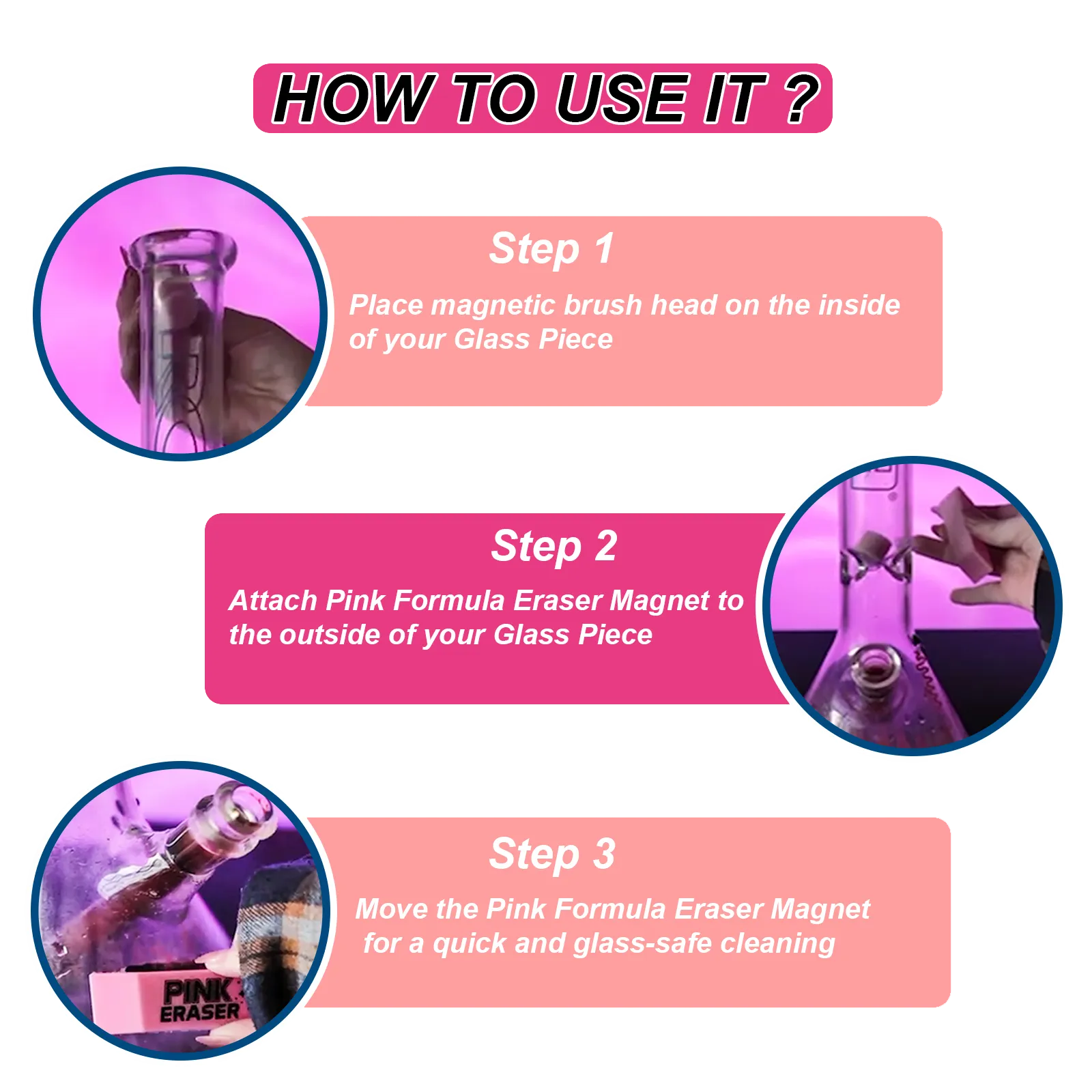 HOW TO USE IT ?

Step 1

Place magnetic brush head on the inside of your Glass Piece

Step 2

Attach Pink Formula Eraser Magnet to the outside of your Glass Piece

Step 3

Move the Pink Formula Eraser Magnet for a quick and glass-safe cleaning

PINK ERASER