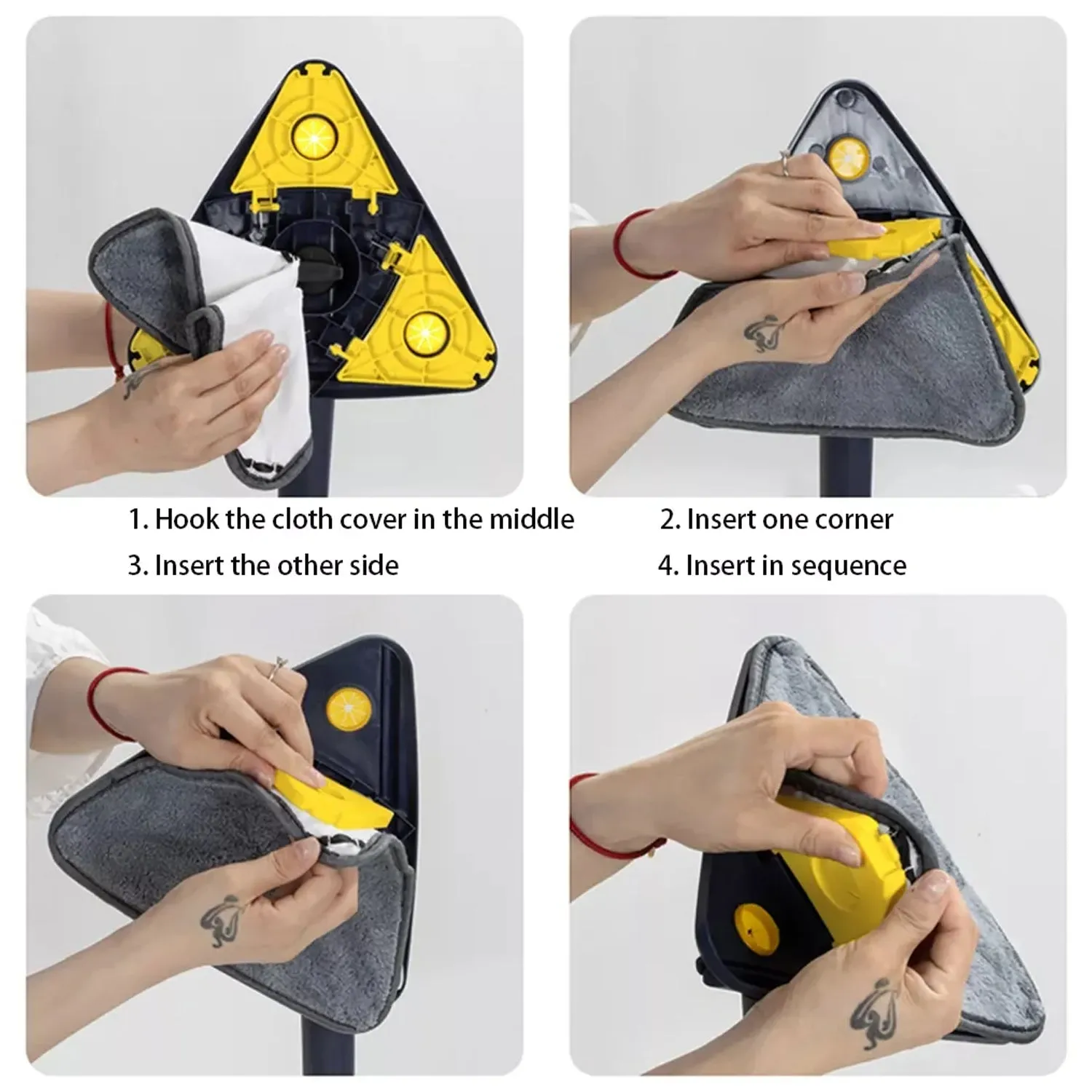 1. Hook the cloth cover in the middle

2. Insert one corner

3. Insert the other side

4. Insert in sequence